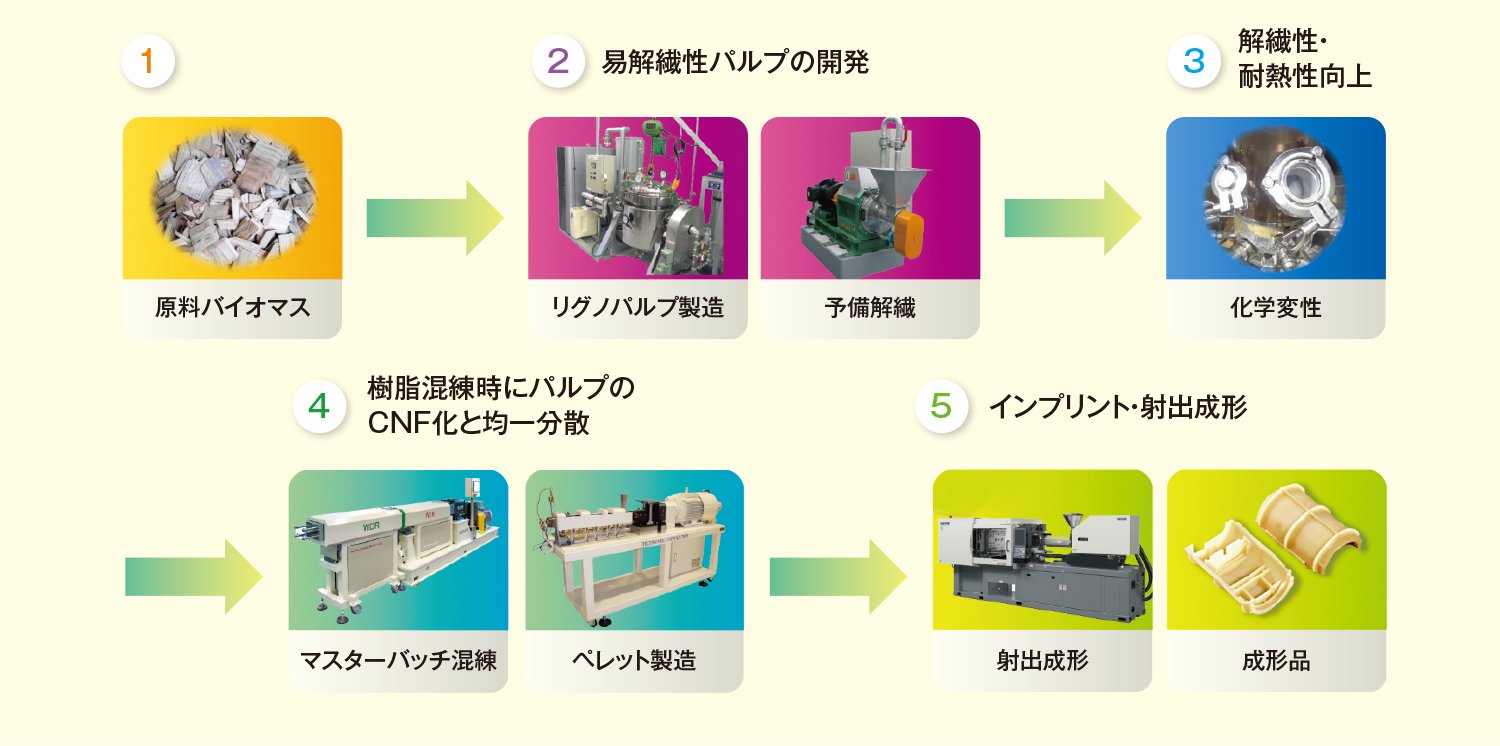 1

原料バイオマス

2 易解繊性パルプの開発

リグノパルプ製造

予備解繊

3 解繊性・耐熱性向上

化学変性

4 樹脂混練時にパルプのCNF化と均一分散

マスターバッチ混練

ペレット製造

5 インプリント・射出成形

射出成形

成形品